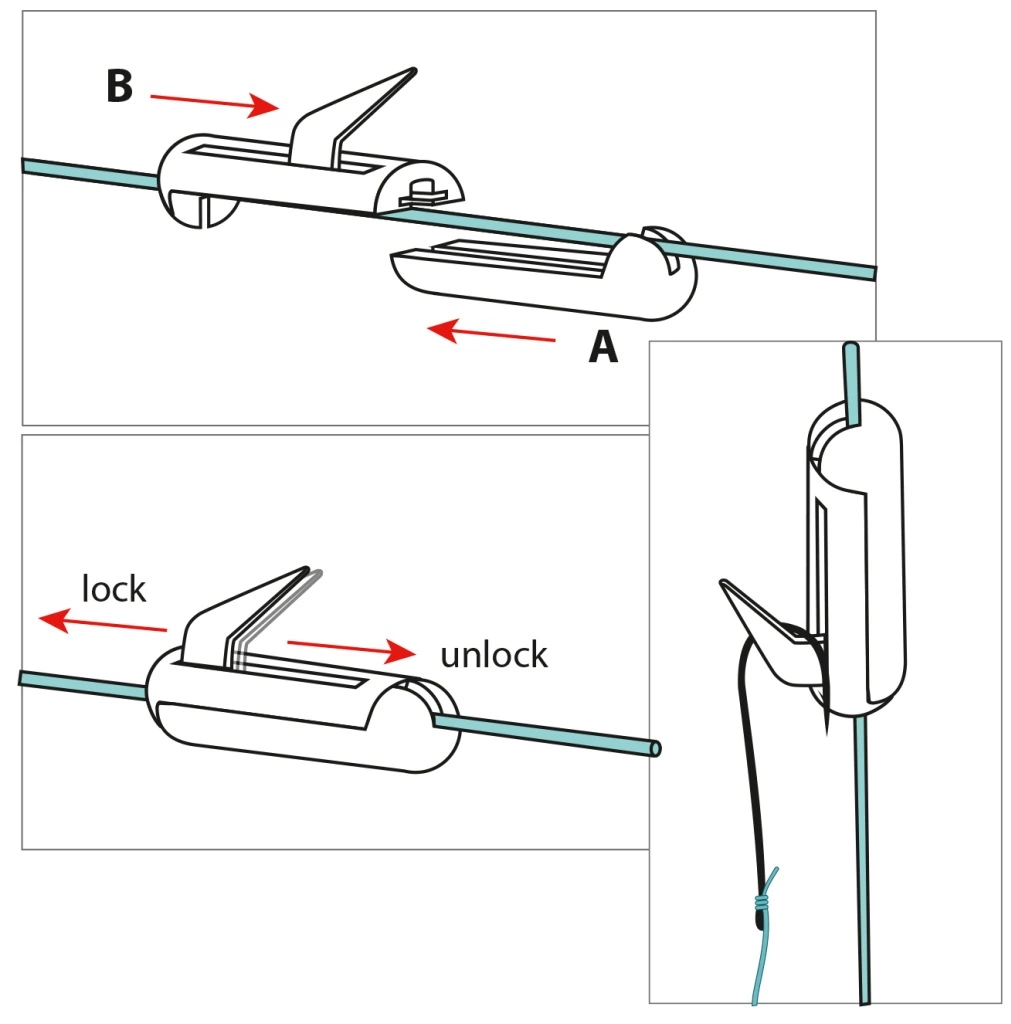 B
A
lock
unlock